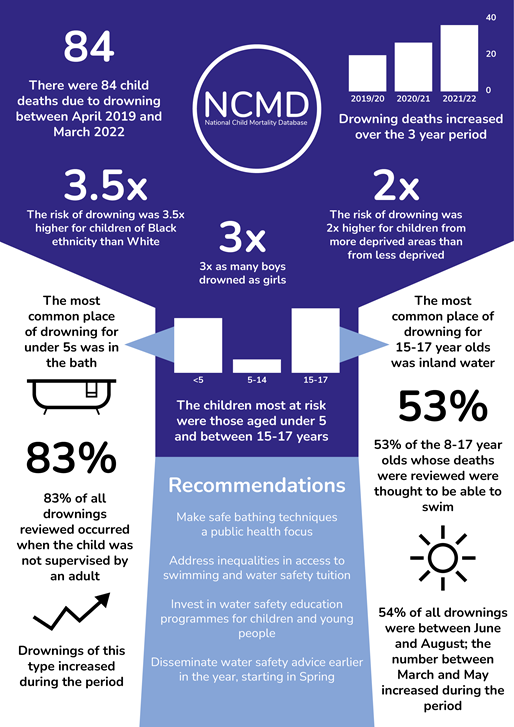 84

There were 84 child deaths due to drowning between April 2019 and March 2022

NCMD
National Child Mortality Database

40
20
0
2019/20
2020/21
2021/22

Drowning deaths increased over the 3 year period

3.5x

The risk of drowning was 3.5x higher for children of Black ethnicity than White

3x

3x as many boys drowned as girls

2x

The risk of drowning was 2x higher for children from more deprived areas than from less deprived

The most common place of drowning for under 5s was in the bath

<5
5-14
15-17

The children most at risk were those aged under 5 and between 15-17 years

The most common place of drowning for 15-17 year olds was inland water

83%

83% of all drownings reviewed occurred when the child was not supervised by an adult

Drownings of this type increased during the period

Recommendations

Make safe bathing techniques a public health focus

Address inequalities in access to swimming and water safety tuition

Invest in water safety education programmes for children and young people

Disseminate water safety advice earlier in the year, starting in Spring

53%

53% of the 8-17 year olds whose deaths were reviewed were thought to be able to swim

54% of all drownings were between June and August; the number between March and May increased during the period